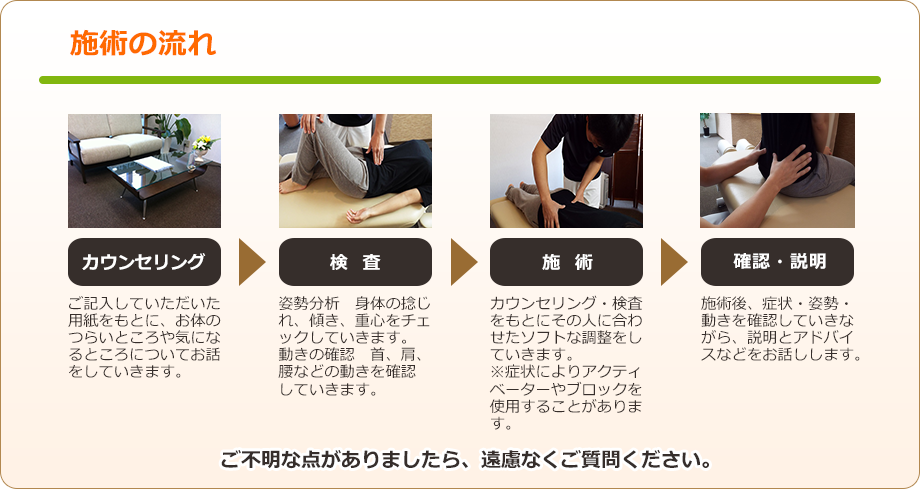 施術の流れ

カウンセリング

ご記入していただいた用紙をもとに、お体のつらいところや気になるところについてお話をしていきます。

検　査

姿勢分析　身体の捻じれ、傾き、重心をチェックしていきます。
動きの確認　首、肩、腰などの動きを確認していきます。

施　術

カウンセリング・検査をもとにその人に合わせたソフトな調整をしていきます。
※症状によりアクティベーターやブロックを使用することがあります。

確認・説明

施術後、症状・姿勢・動きを確認していきながら、説明とアドバイスなどをお話しします。

ご不明な点がありましたら、遠慮なくご質問ください。